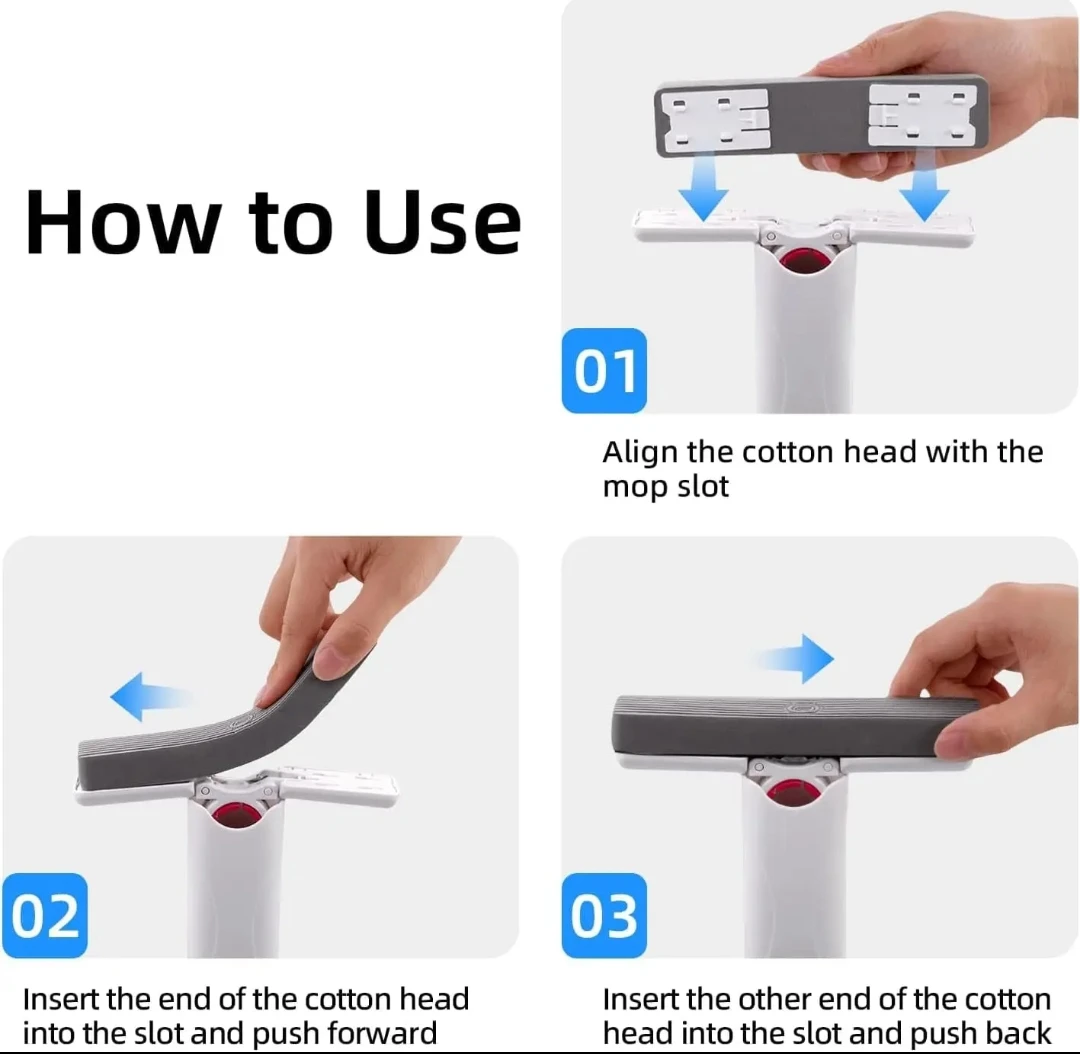 How to Use

01

Align the cotton head with the mop slot

02

Insert the end of the cotton head into the slot and push forward

03

Insert the other end of the cotton head into the slot and push back